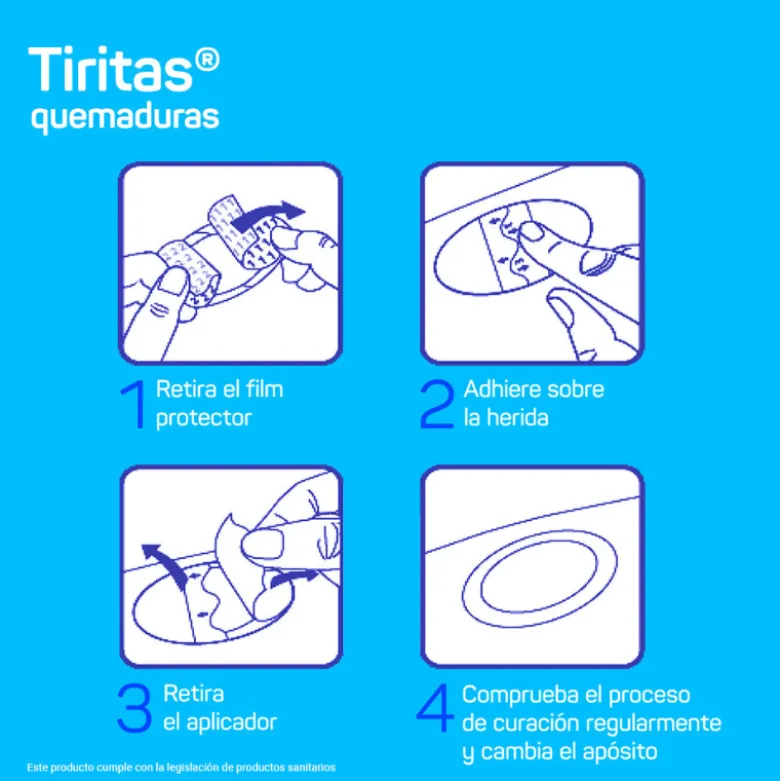 Tiritas®
quemaduras

1 Retira el film protector

2 Adhiere sobre la herida

3 Retira el aplicador

4 Comprueba el proceso de curación regularmente y cambia el apósito

Este producto cumple con la legislación de productos sanitarios